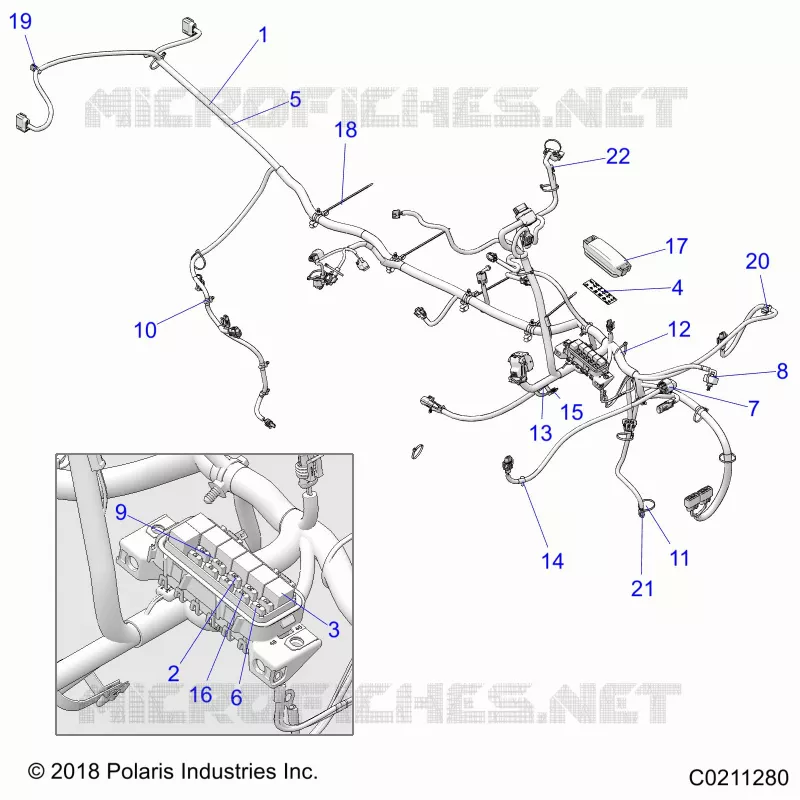 19
1
5
MICROFICHES.NET
18
22
17
20
4
10
12
8
7
15
13
14
11
21
9
3
2
16
6
MICROFICHES.NET
© 2018 Polaris Industries Inc.
C0211280