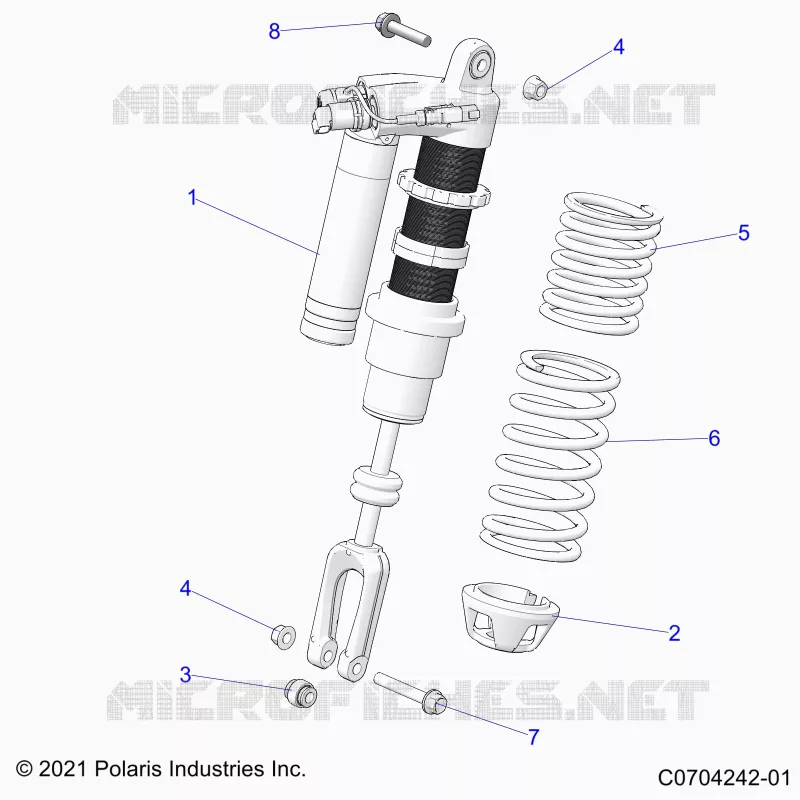 8
4
MICROFICHES.NET
1
5
6
4
2
3
MICROFICHES.NET
7
© 2021 Polaris Industries Inc.
C0704242-01